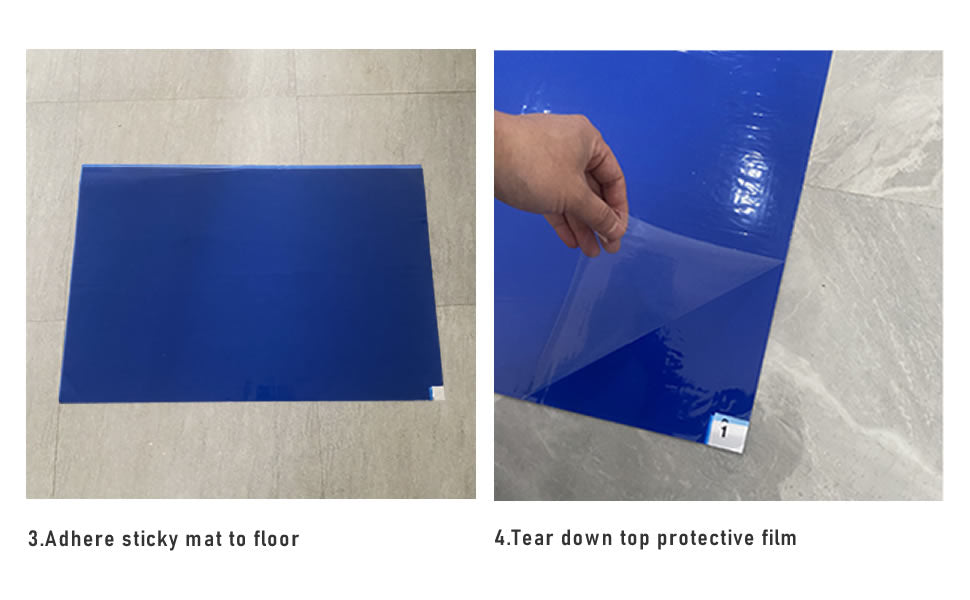 1

3.Adhere sticky mat to floor

4.Tear down top protective film