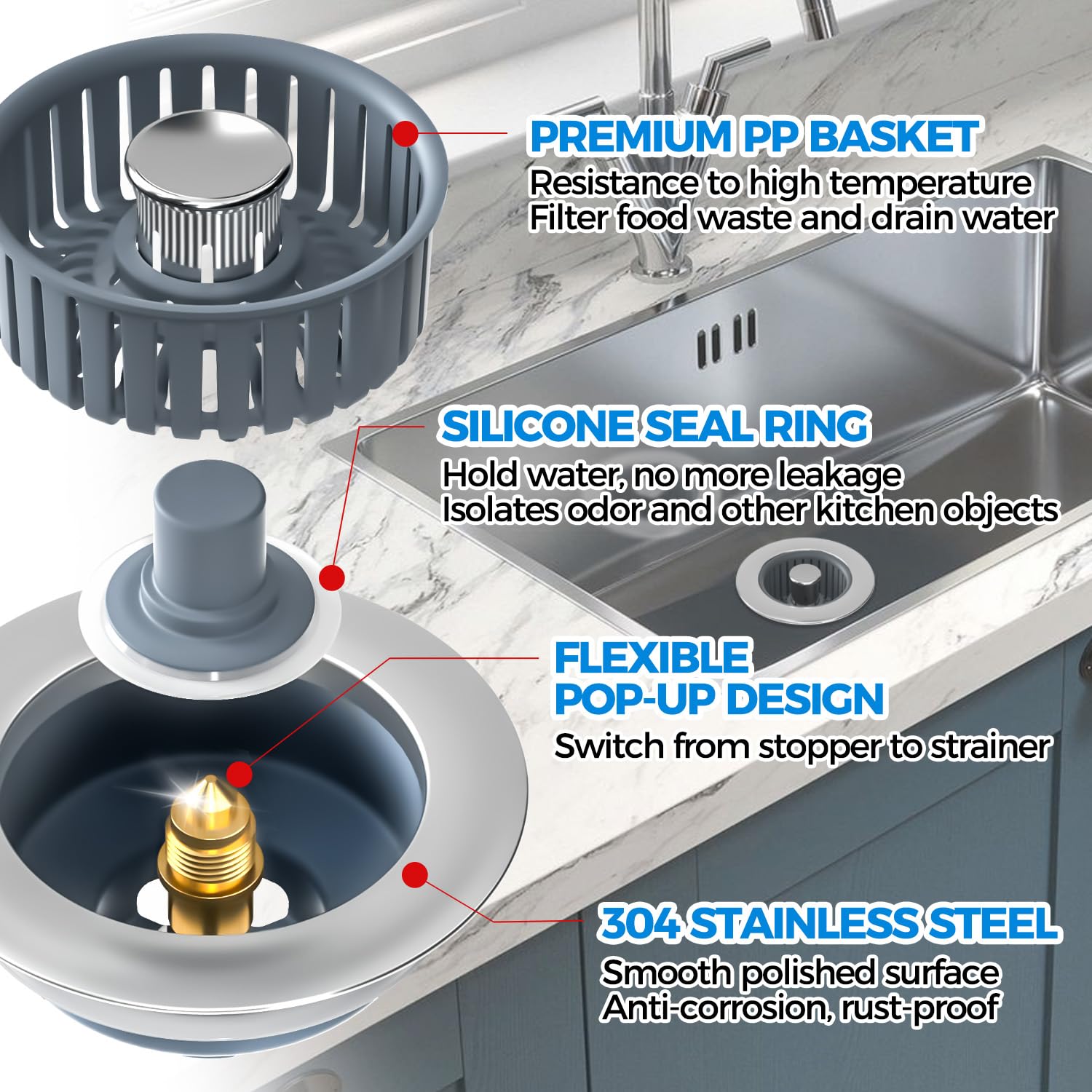 PREMIUM PP BASKET
Resistance to high temperature
Filter food waste and drain water

SILICONE SEAL RING
Hold water, no more leakage
Isolates odor and other kitchen objects

FLEXIBLE
POP-UP DESIGN
Switch from stopper to strainer

304 STAINLESS STEEL
Smooth polished surface
Anti-corrosion, rust-proof