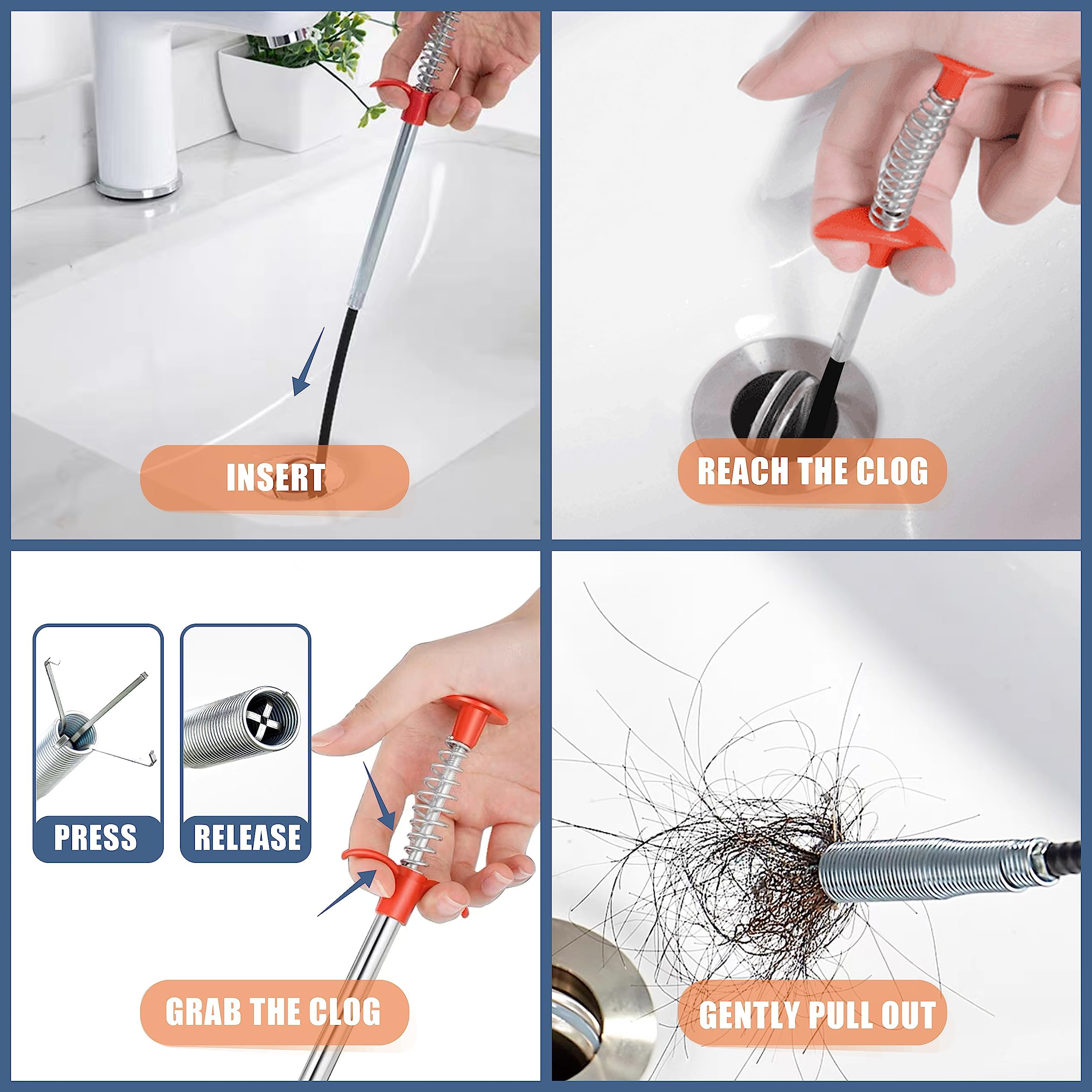 INSERT

REACH THE CLOG

PRESS

RELEASE

GRAB THE CLOG

GENTLY PULL OUT