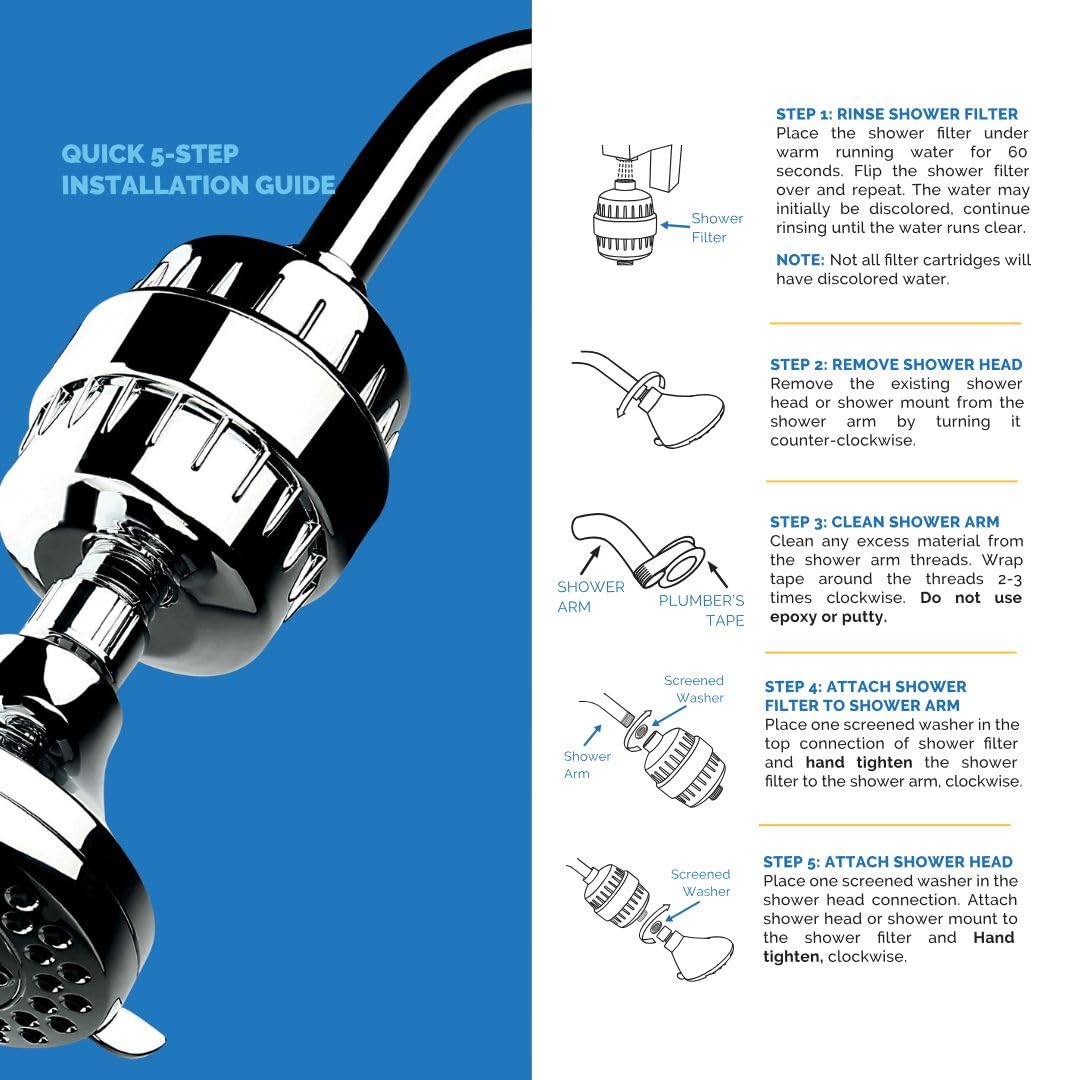 QUICK 5-STEP INSTALLATION GUIDE

Shower Filter

STEP 1: RINSE SHOWER FILTER
Place the shower filter under warm running water for 60 seconds. Flip the shower filter over and repeat. The water may initially be discolored, continue rinsing until the water runs clear.

NOTE: Not all filter cartridges will have discolored water.

STEP 2: REMOVE SHOWER HEAD
Remove the existing shower head or shower mount from the shower arm by turning it counter-clockwise.

SHOWER ARM

PLUMBER'S TAPE

STEP 3: CLEAN SHOWER ARM
Clean any excess material from the shower arm threads. Wrap tape around the threads 2-3 times clockwise. Do not use epoxy or putty.

Screened Washer

Shower Arm

STEP 4: ATTACH SHOWER FILTER TO SHOWER ARM
Place one screened washer in the top connection of shower filter and hand tighten the shower filter to the shower arm, clockwise.

Screened Washer

STEP 5: ATTACH SHOWER HEAD
Place one screened washer in the shower head connection. Attach shower head or shower mount to the shower filter and Hand tighten, clockwise.