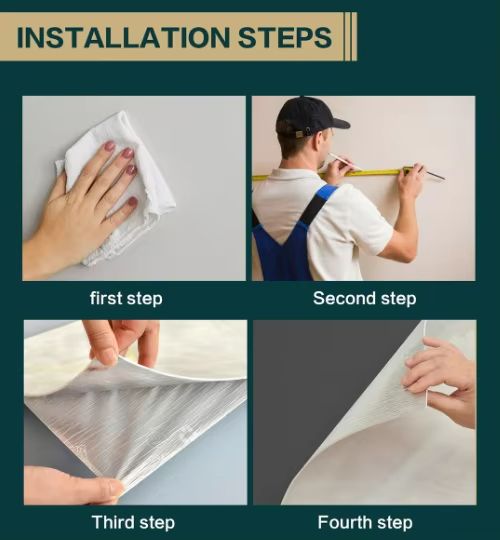 INSTALLATION STEPS

first step

Second step

Third step

Fourth step