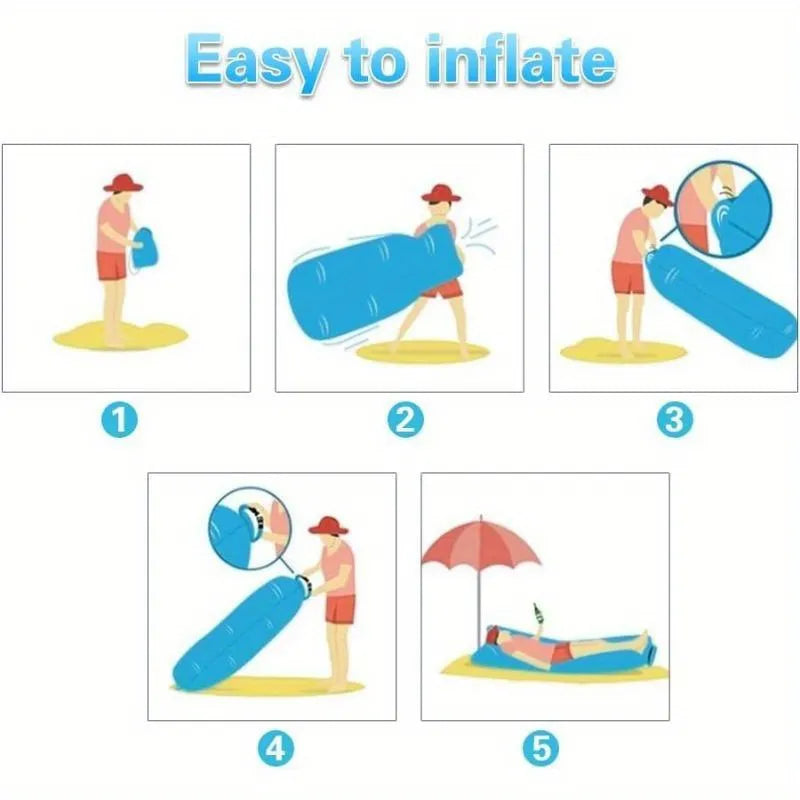 Easy to inflate

1

2

3

4

5