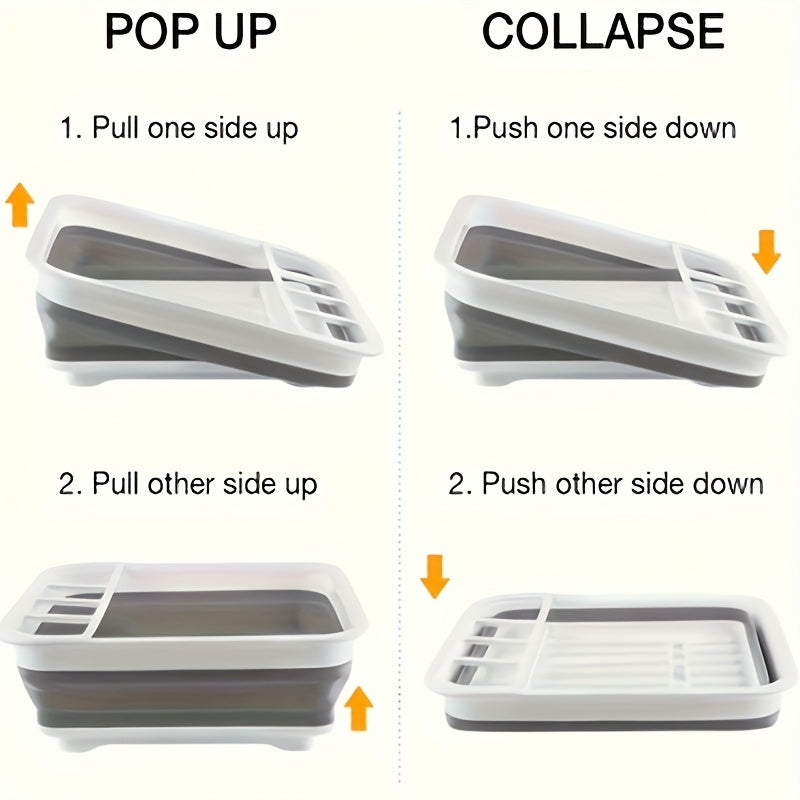 POP UP

1. Pull one side up

2. Pull other side up

COLLAPSE

1.Push one side down

2. Push other side down