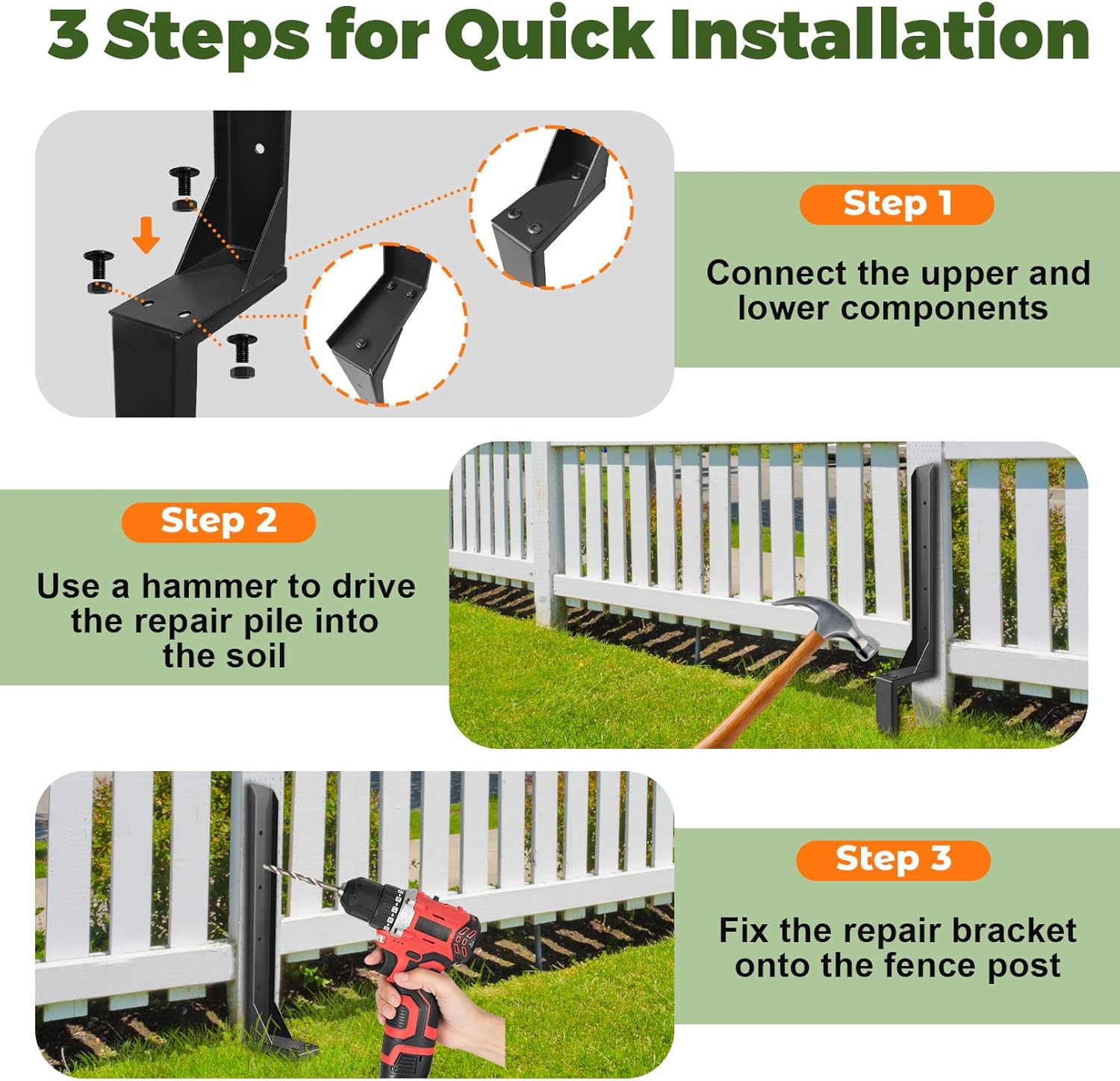 3 Steps for Quick Installation

Step 1

Connect the upper and lower components

Step 2

Use a hammer to drive the repair pile into the soil

Step 3

Fix the repair bracket onto the fence post