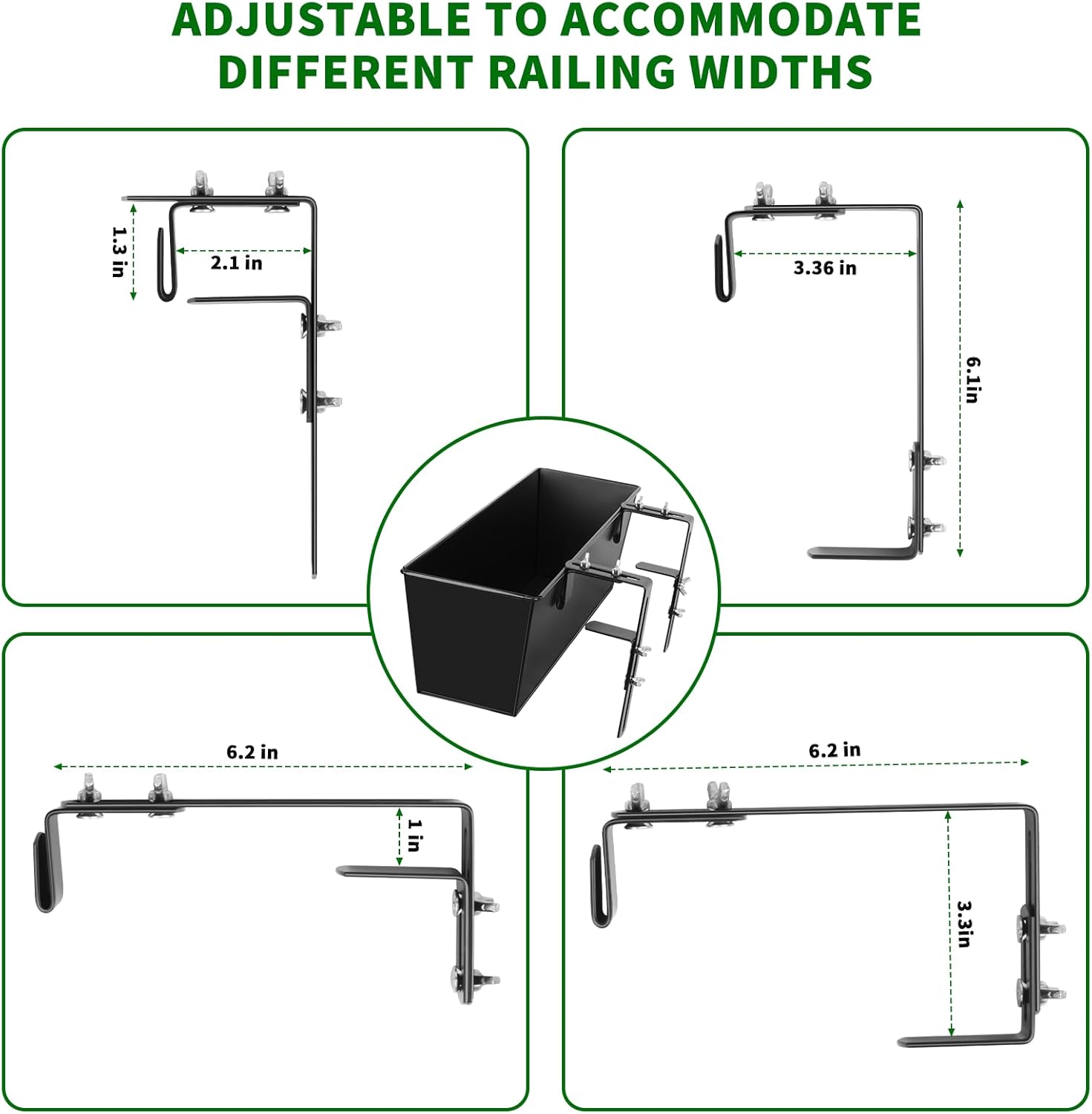 ADJUSTABLE TO ACCOMMODATE DIFFERENT RAILING WIDTHS

1.3 in
2.1 in

3.36 in
6.1in

6.2 in
1 in

6.2 in
3.3in