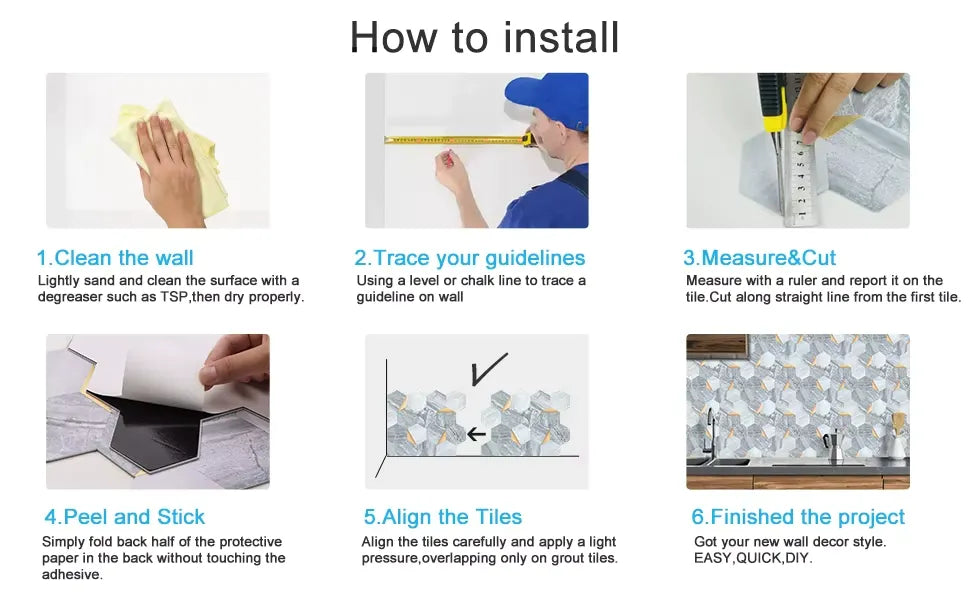 How to install

1.Clean the wall
Lightly sand and clean the surface with a degreaser such as TSP,then dry properly.

2.Trace your guidelines
Using a level or chalk line to trace a guideline on wall

3.Measure&Cut
Measure with a ruler and report it on the tile.Cut along straight line from the first tile.

4.Peel and Stick
Simply fold back half of the protective paper in the back without touching the adhesive.

5.Align the Tiles
Align the tiles carefully and apply a light pressure,overlapping only on grout tiles.

6.Finished the project
Got your new wall decor style.
EASY,QUICK,DIY.